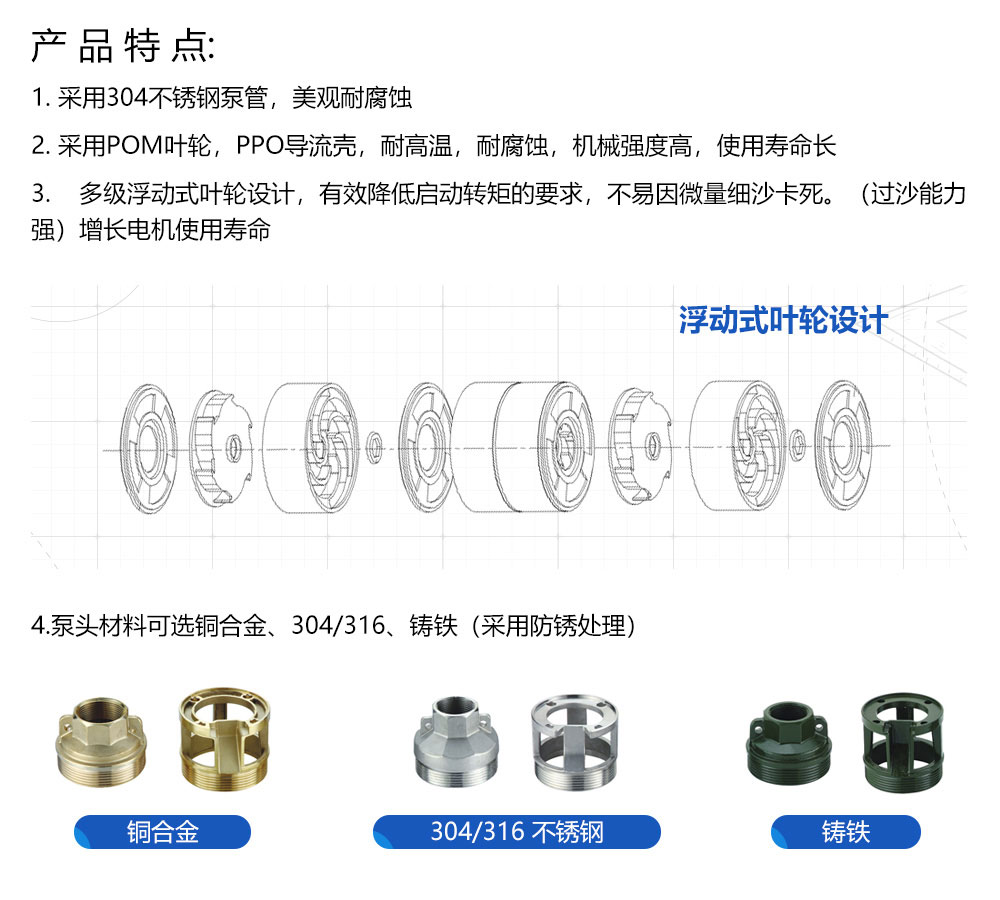 产品特点:

1. 采用304不锈钢泵管，美观耐腐蚀

2. 采用POM叶轮，PPO导流壳，耐高温，耐腐蚀，机械强度高，使用寿命长

3. 多级浮动式叶轮设计，有效降低启动转矩的要求，不易因微量细沙卡死。（过沙能力强）增长电机使用寿命

浮动式叶轮设计

4.泵头材料可选铜合金、304/316、铸铁（采用防锈处理）

铜合金

304/316 不锈钢

铸铁