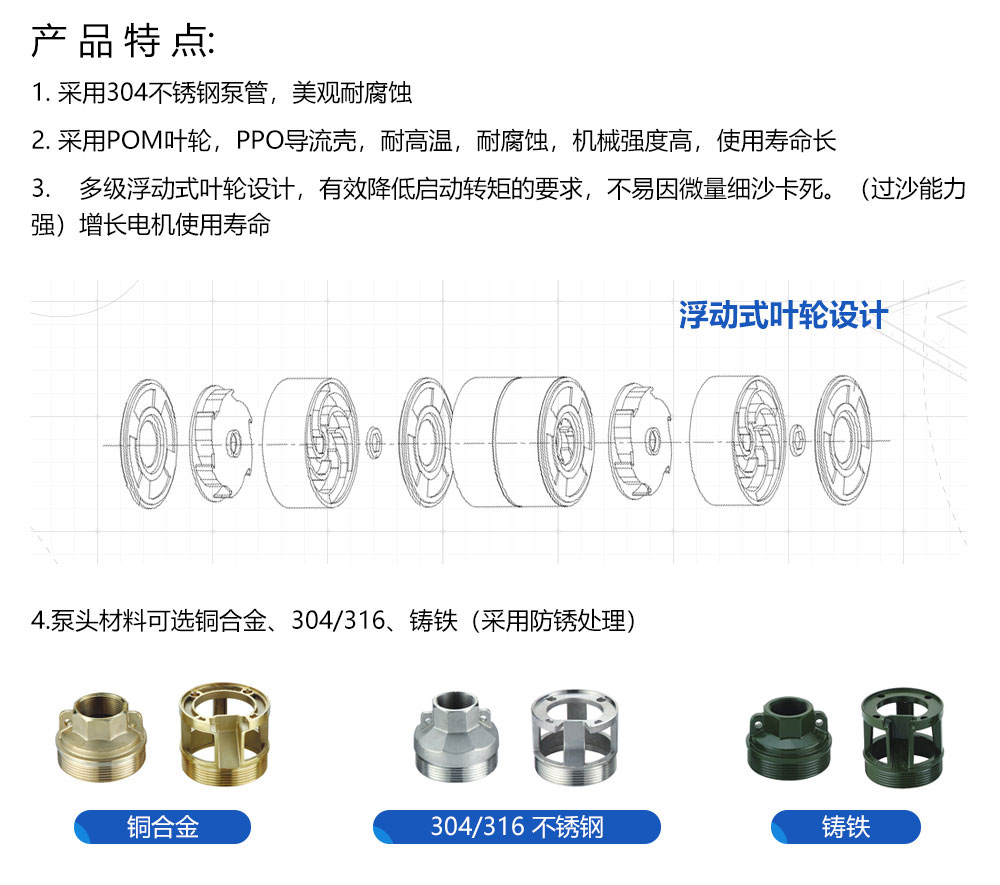 产品特点:

1. 采用304不锈钢泵管，美观耐腐蚀

2. 采用POM叶轮，PPO导流壳，耐高温，耐腐蚀，机械强度高，使用寿命长

3.　多级浮动式叶轮设计，有效降低启动转矩的要求，不易因微量细沙卡死。（过沙能力强）增长电机使用寿命

浮动式叶轮设计

4.泵头材料可选铜合金、304/316、铸铁（采用防锈处理）

铜合金

304/316 不锈钢

铸铁